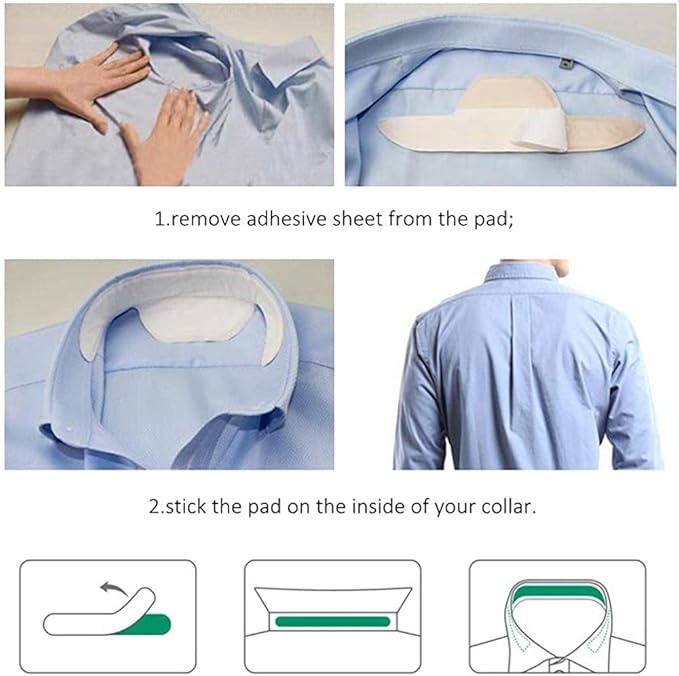 1.remove adhesive sheet from the pad;

2.stick the pad on the inside of your collar.