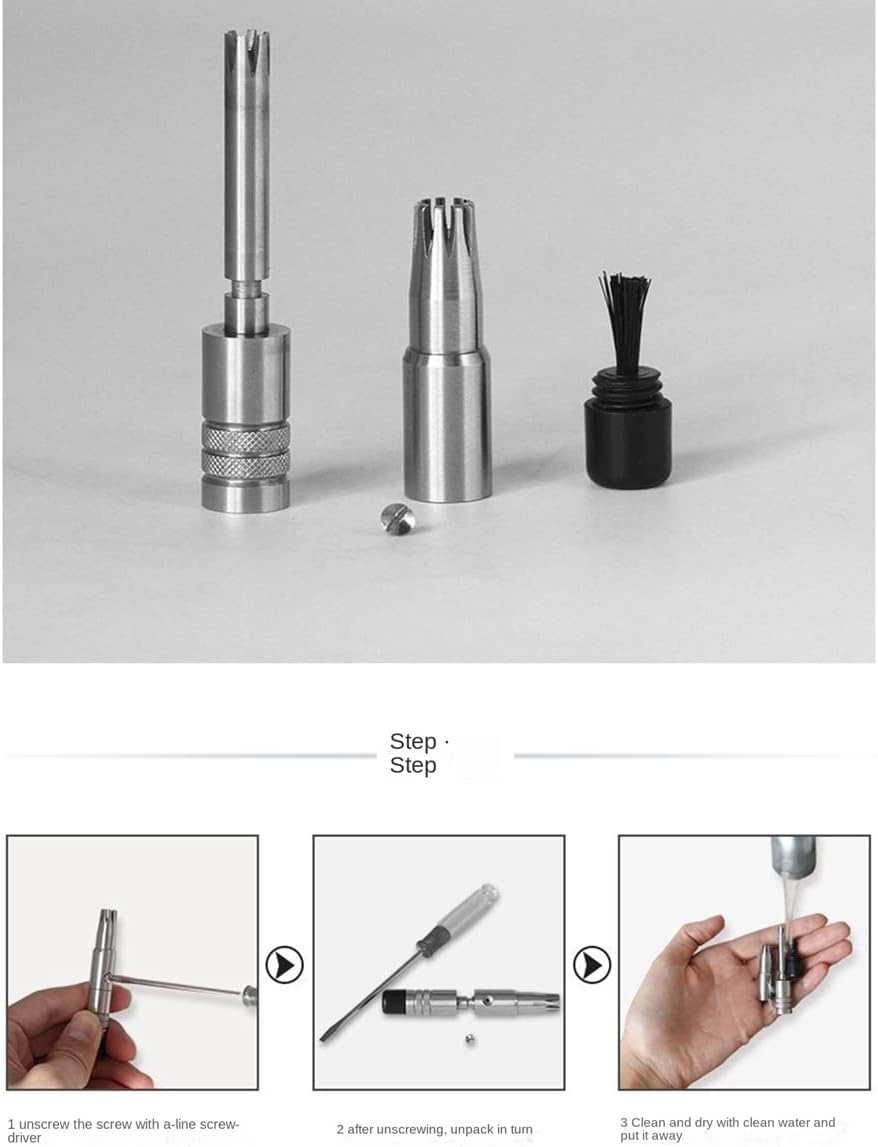 Step · Step

1 unscrew the screw with a-line screwdriver

2 after unscrewing, unpack in turn

3 Clean and dry with clean water and put it away